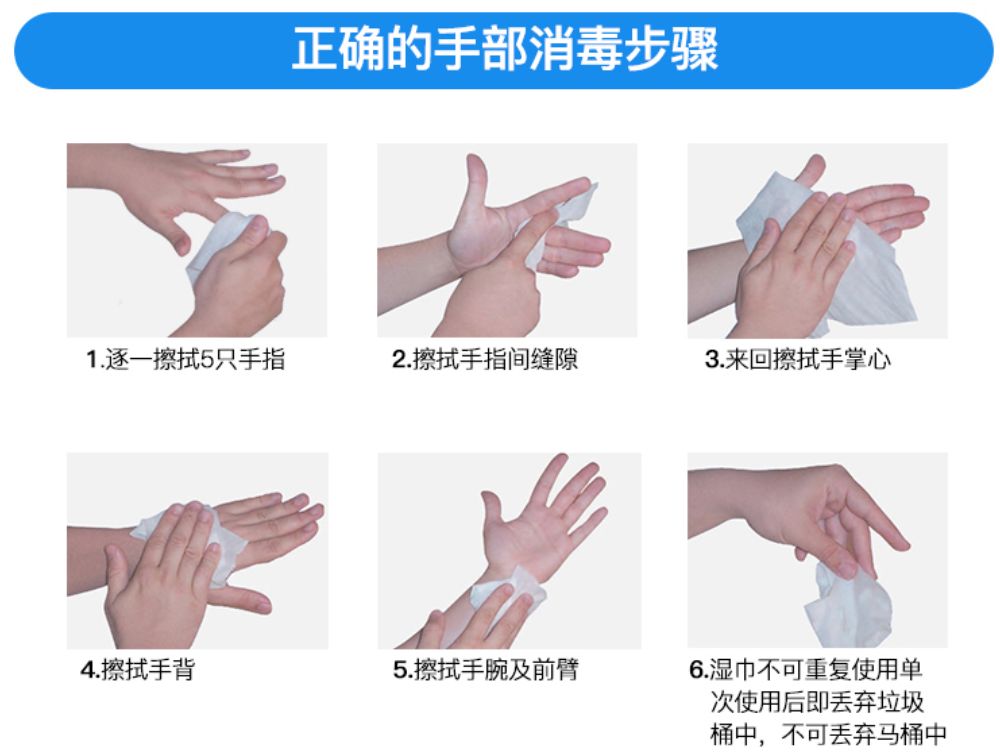 正确的手部消毒步骤

1.逐一擦拭5只手指

2.擦拭手指间缝隙

3.来回擦拭手掌心

4.擦拭手背

5.擦拭手腕及前臂

6.湿巾不可重复使用单次使用后即丢弃垃圾桶中，不可丢弃马桶中